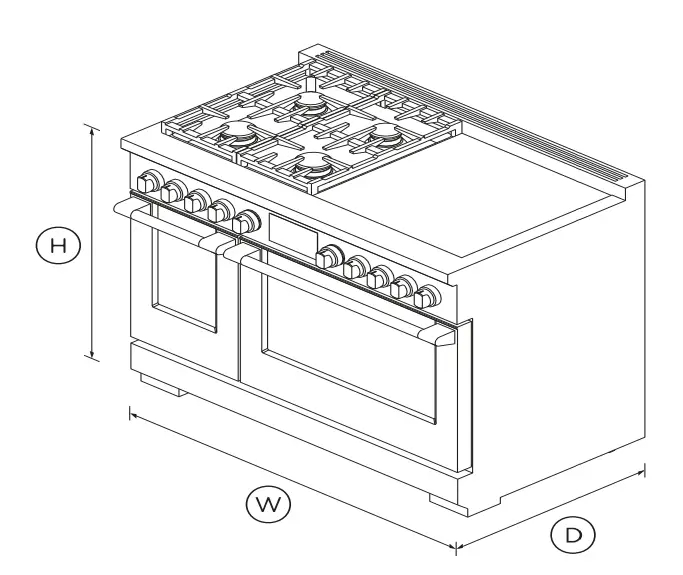 H

W

D