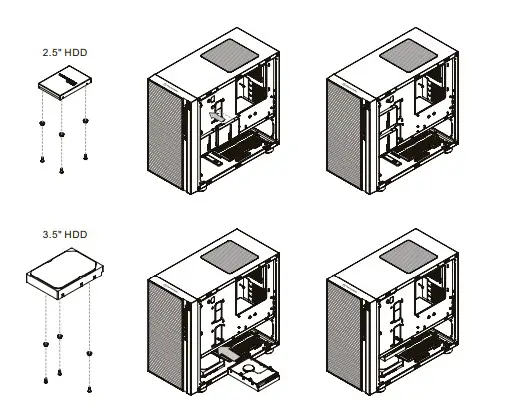 2.5" HDD

3.5" HDD