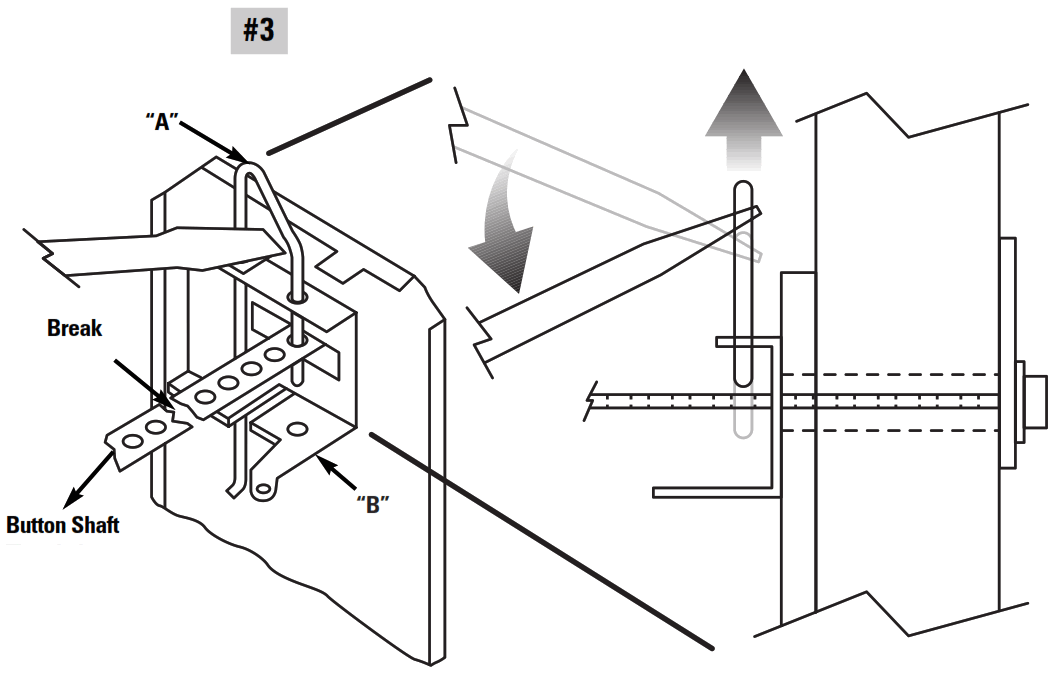 #3

"A"

Break

Button Shaft

"B"