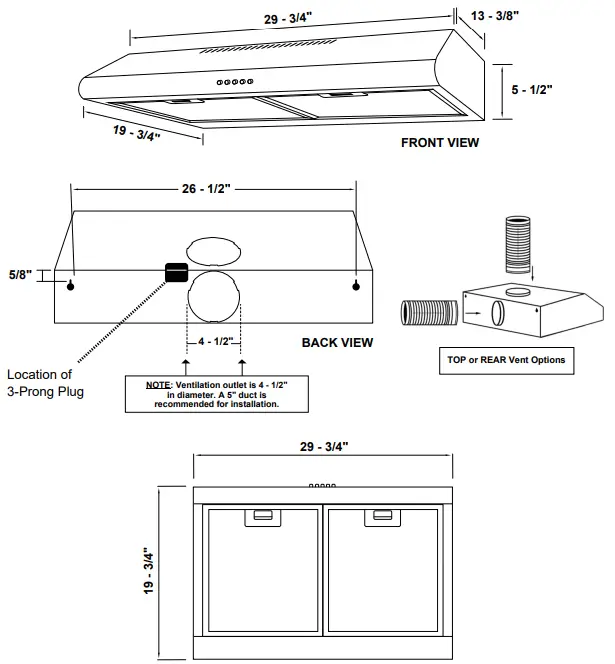 29 - 3/4"

13 - 3/8"

5 - 1/2"

19 - 3/4"

FRONT VIEW

26 - 1/2"

5/8"

4 - 1/2"

BACK VIEW

Location of
3-Prong Plug

NOTE: Ventilation outlet is 4 - 1/2" in diameter. A 5" duct is recommended for installation.

TOP or REAR Vent Options

29 - 3/4"

19 - 3/4"