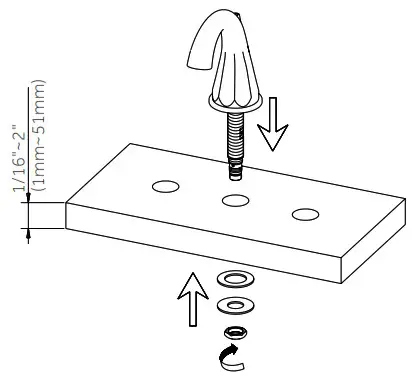 1/16"~2"
(1mm~51mm)