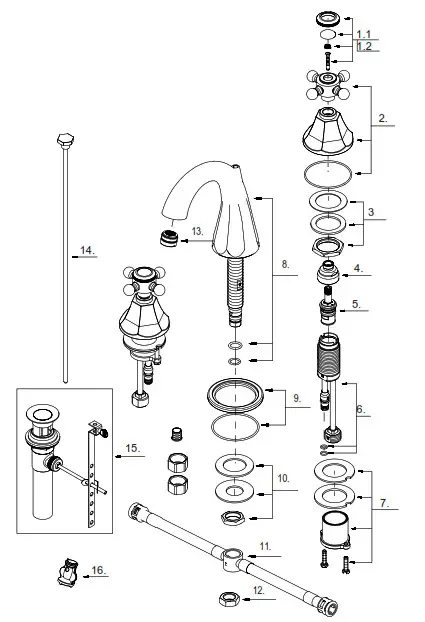 1.1
1.2
2.
3
4.
5.
6.
7.
8.
9.
10.
11.
12.
13.
14.
15.
16.