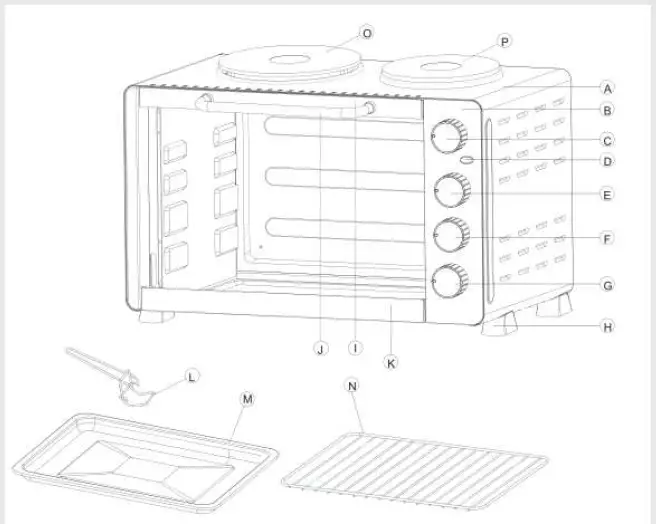 O
P
A
B
C
D
E
F
G
H
J
I
K
L
M
N