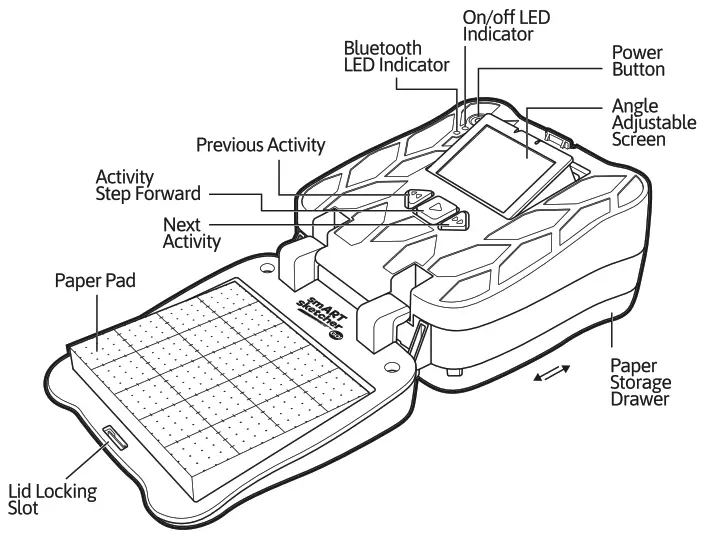 On/off LED Indicator

Bluetooth LED Indicator

Power Button

Angle Adjustable Screen

Previous Activity

Activity Step Forward

Next Activity

Paper Pad

smART sketcher

Paper Storage Drawer

Lid Locking Slot