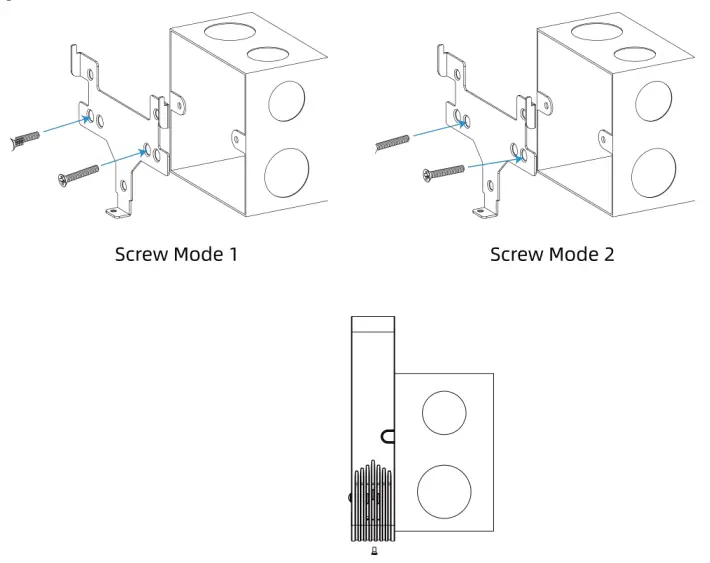 Screw Mode 1

Screw Mode 2