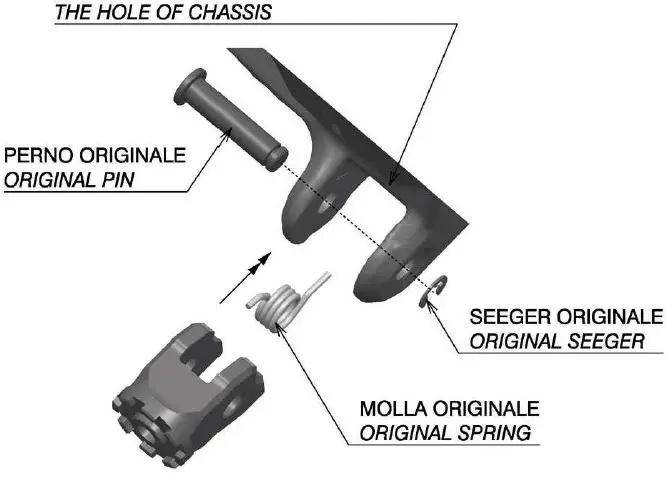 THE HOLE OF CHASSIS

PERNO ORIGINALE
ORIGINAL PIN

SEEGER ORIGINALE
ORIGINAL SEEGER

MOLLA ORIGINALE
ORIGINAL SPRING