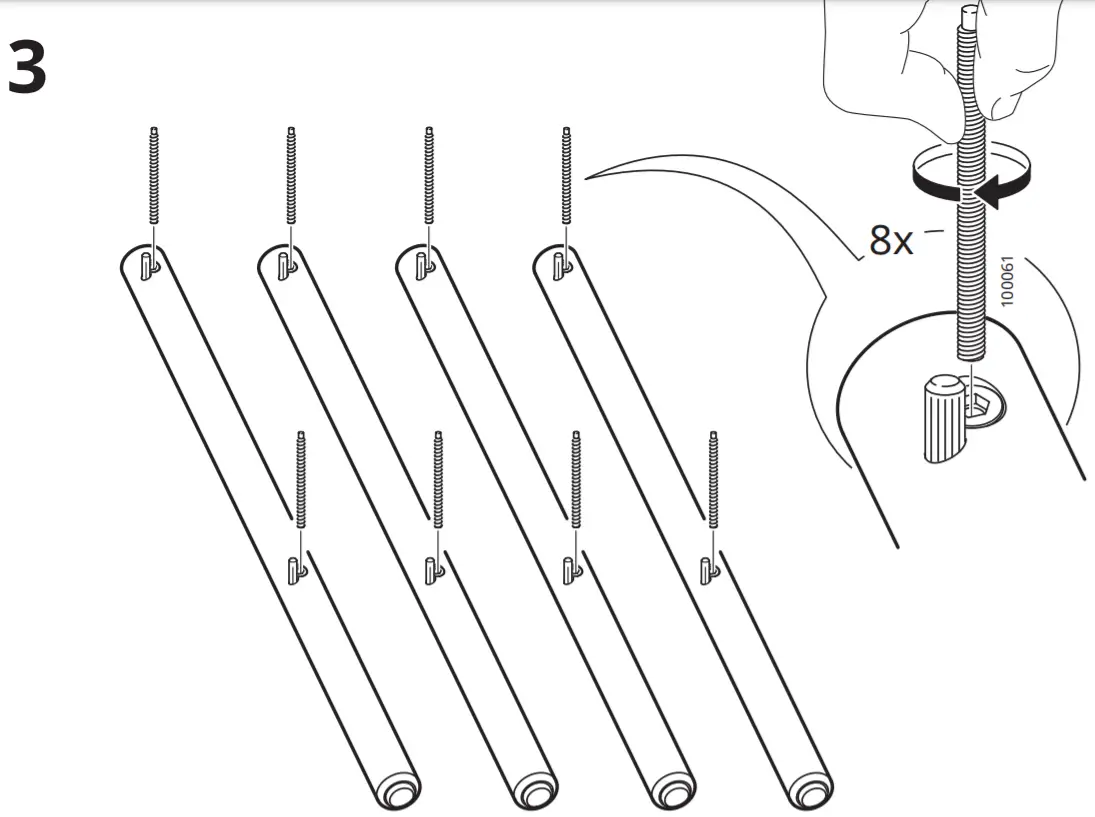 3

8x

100061