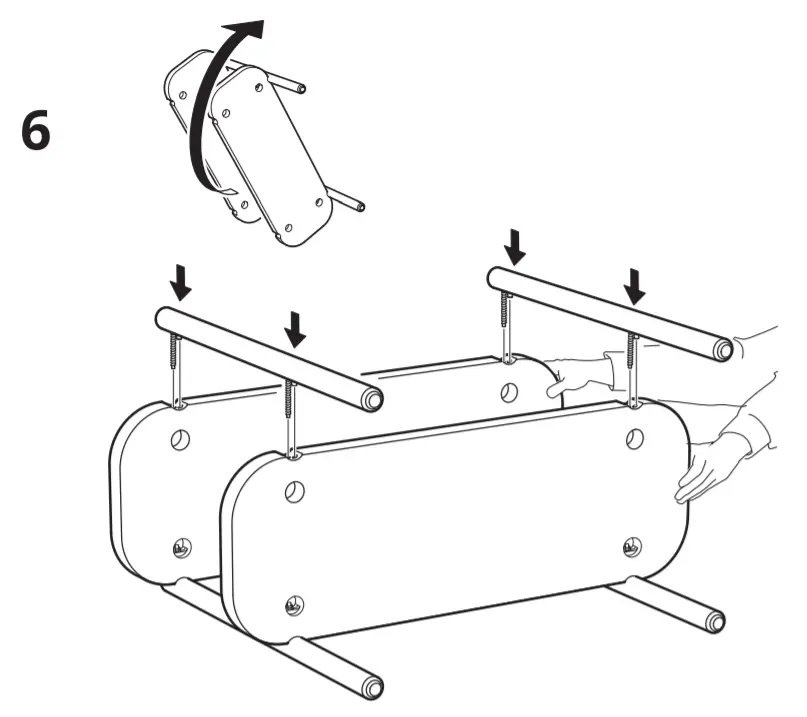 6