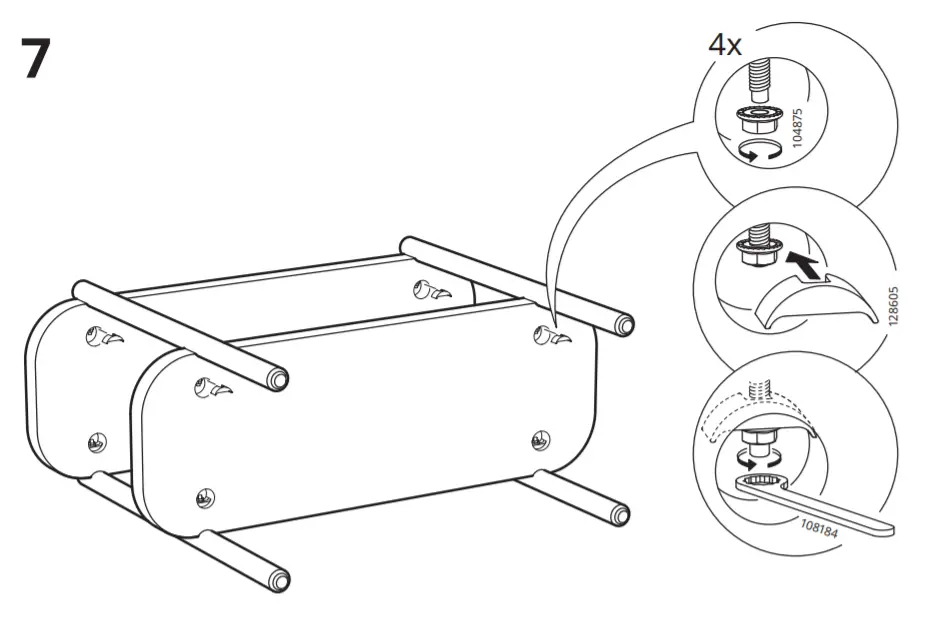 7

4x

104875

128605

108184