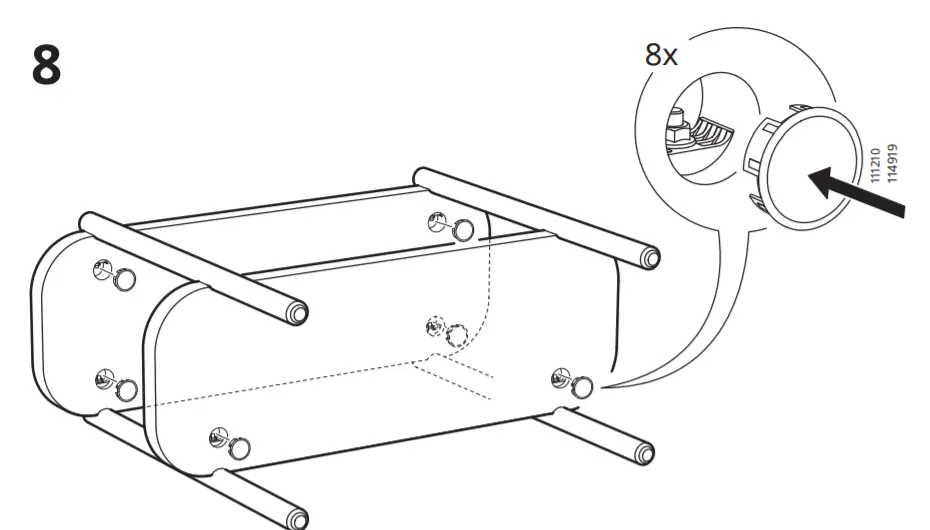 8

8x

111210
114919