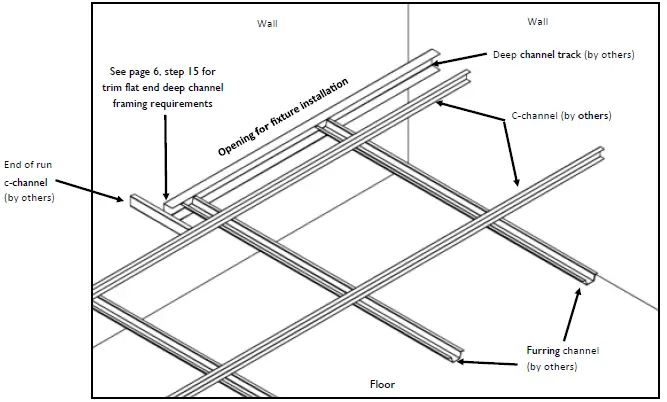 Wall

Wall

Deep channel track (by others)

See page 6, step 15 for trim flat end deep channel framing requirements

Opening for fixture installation

C-channel (by others)

End of run c-channel (by others)

Furring channel (by others)

Floor