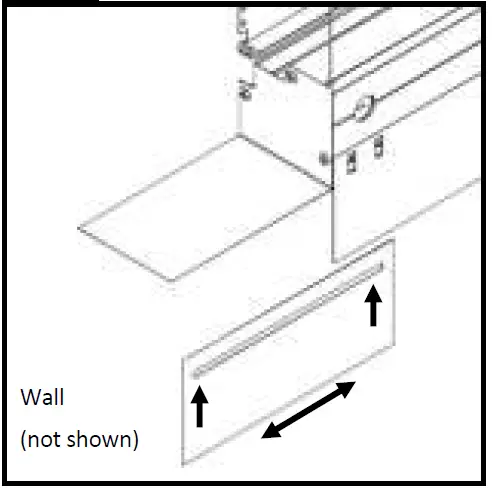 Wall
(not shown)