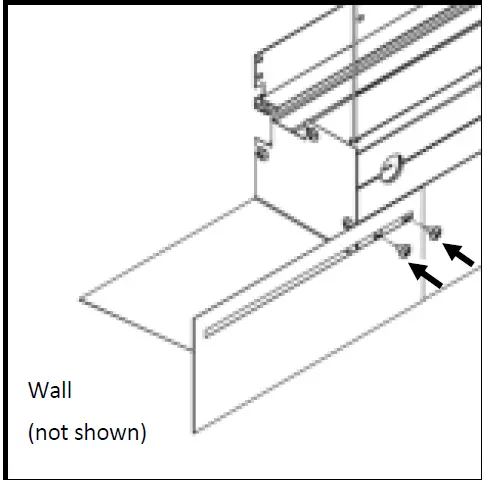 Wall
(not shown)