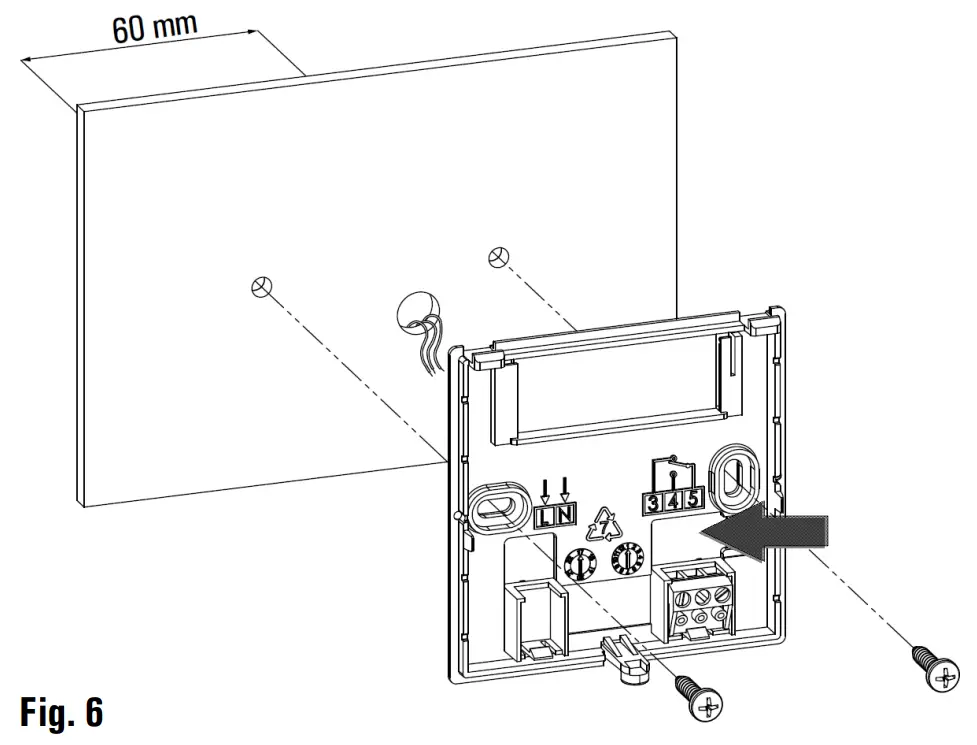 60 mm

L N

7

3 4 5

Fig. 6