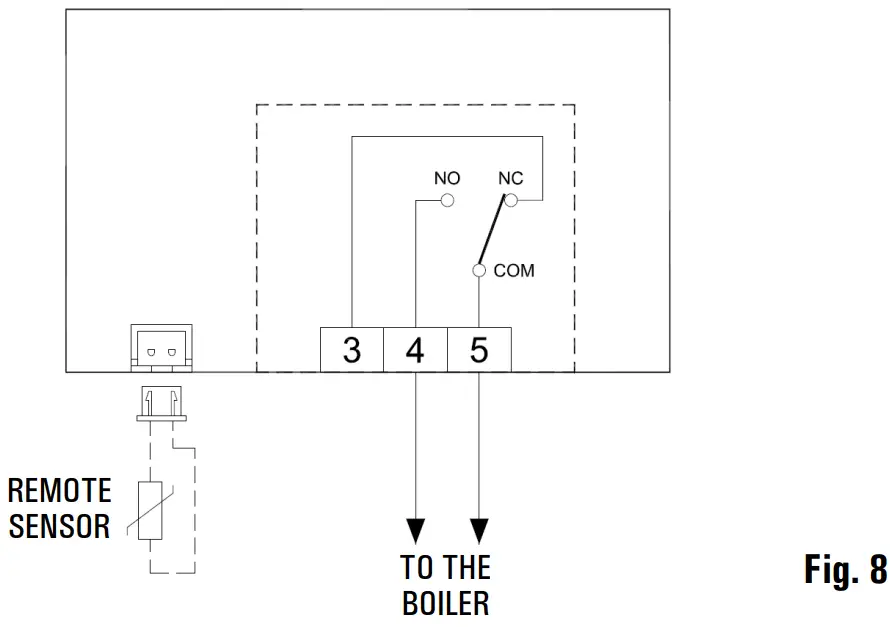 NO
NC
COM
3
4
5
REMOTE SENSOR
TO THE BOILER
Fig. 8