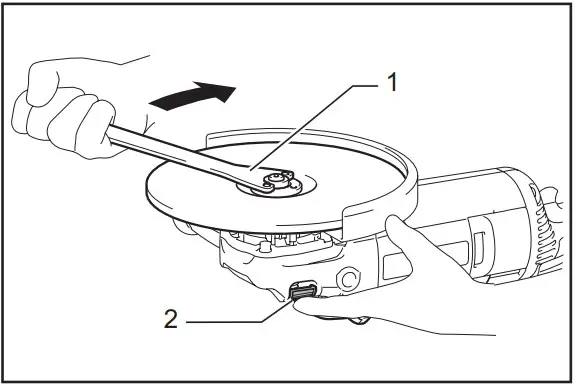 1
2