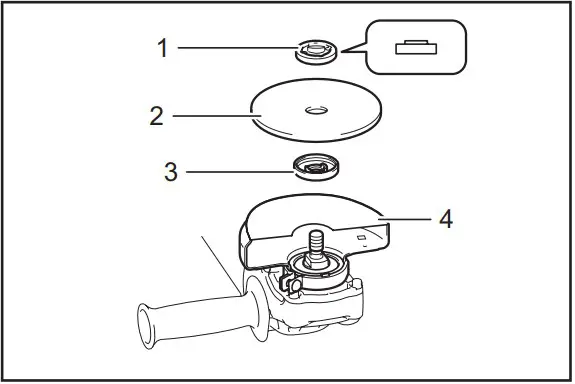 1
2
3
4