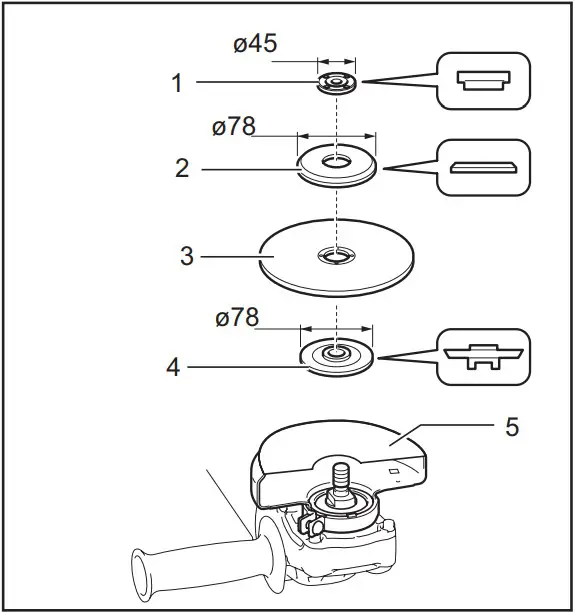 ø45
1
ø78
2
3
ø78
4
5