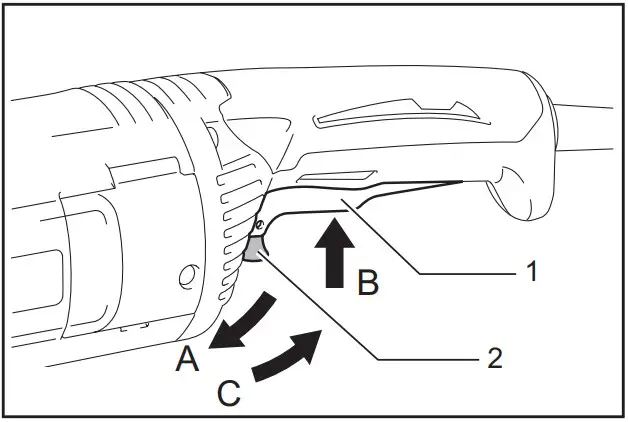 B
1
A
2
C