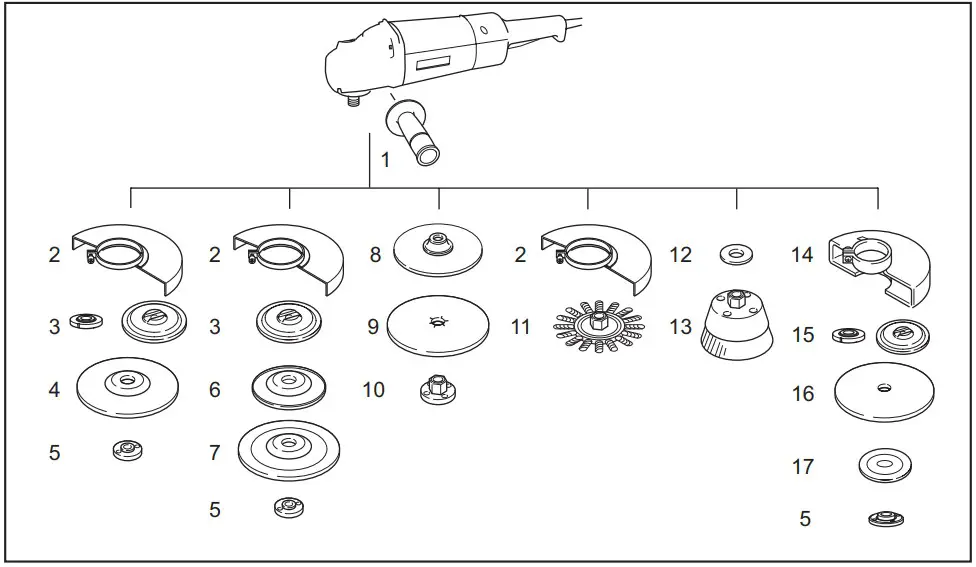 1

2
3
4
5

2
3
6
7
5

8
9
10

2
11

12
13

14
15
16
17
5