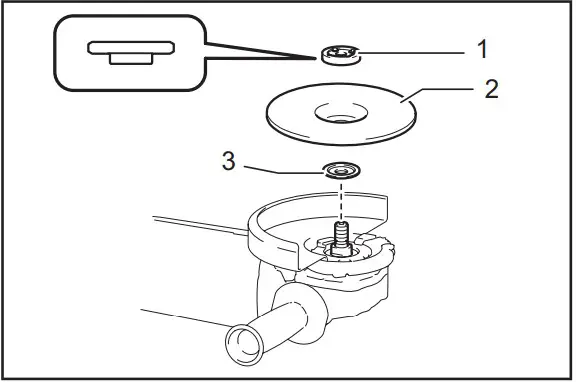 1
2
3