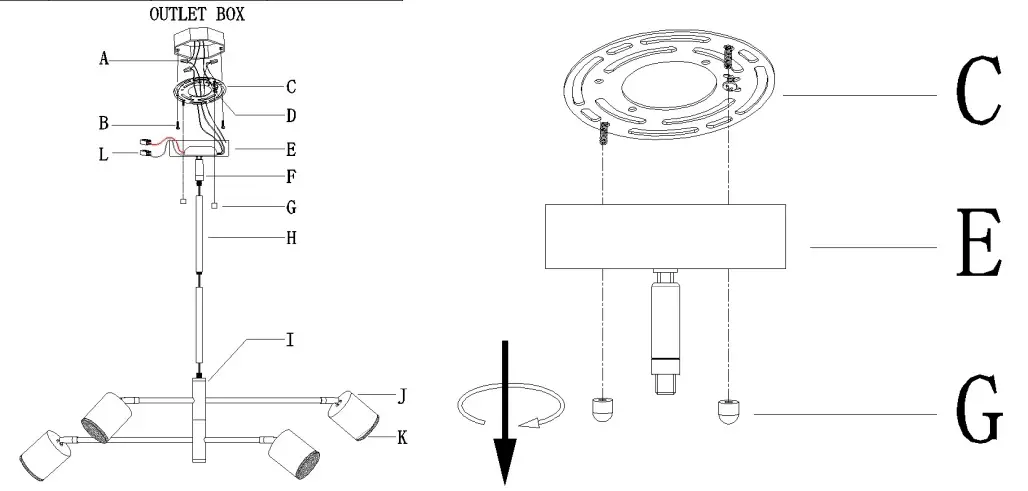 OUTLET BOX

A
C
D
B
L
E
F
G
H
I
J
K

C
E
G