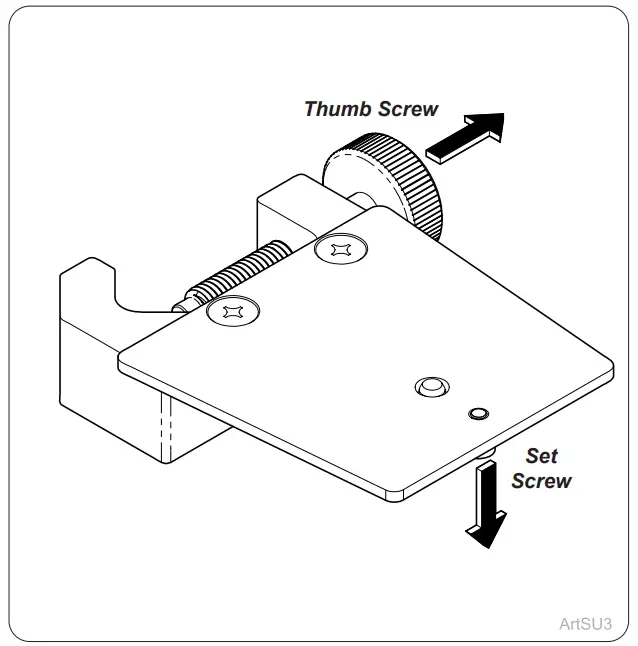 Thumb Screw

Set Screw

ArtSU3