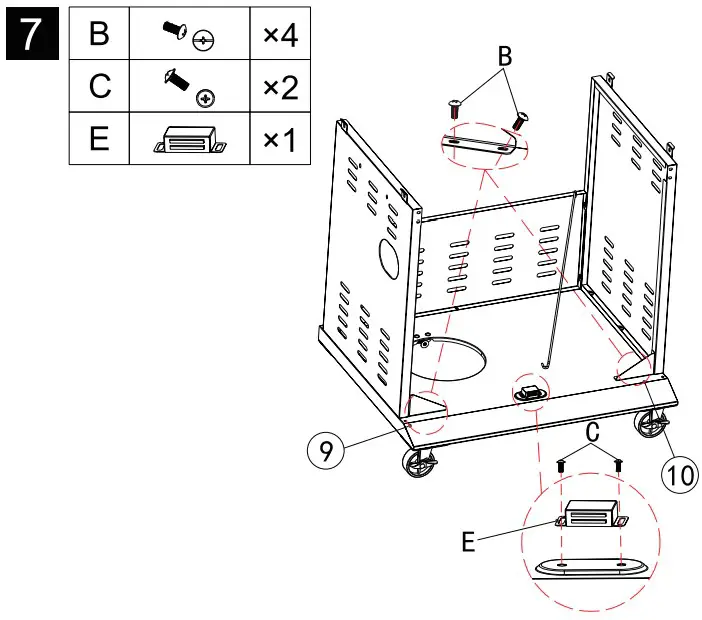 7

| B | | ×4 |
|---|---|---|
| C | | ×2 |
| E | | ×1 |

B

9

10

C

E