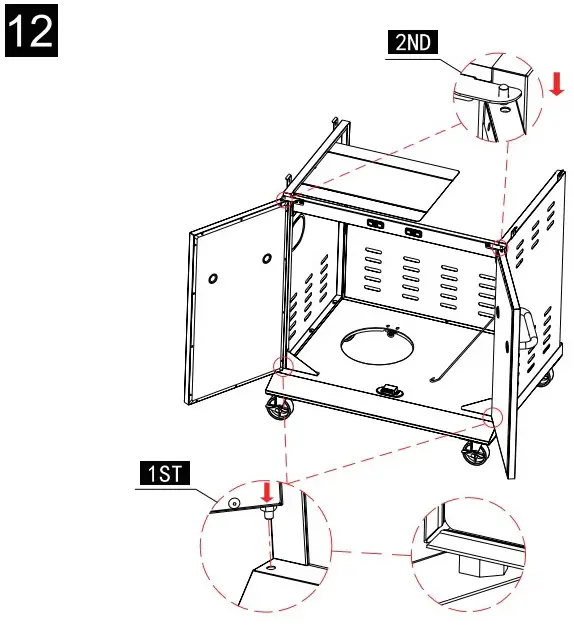 12

2ND

1ST