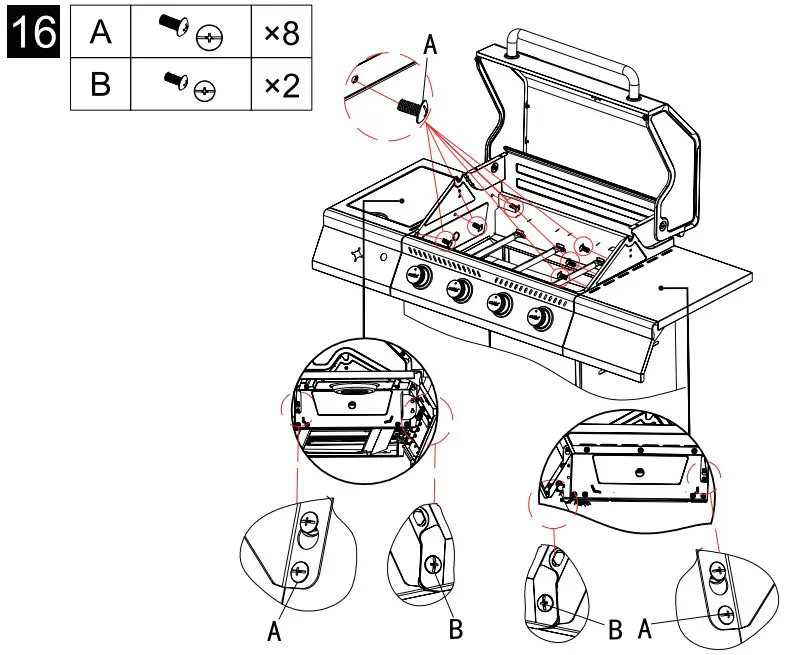 16

| A | | ×8 |
|---|---|---|
| B | | ×2 |

A

A

B

B

A