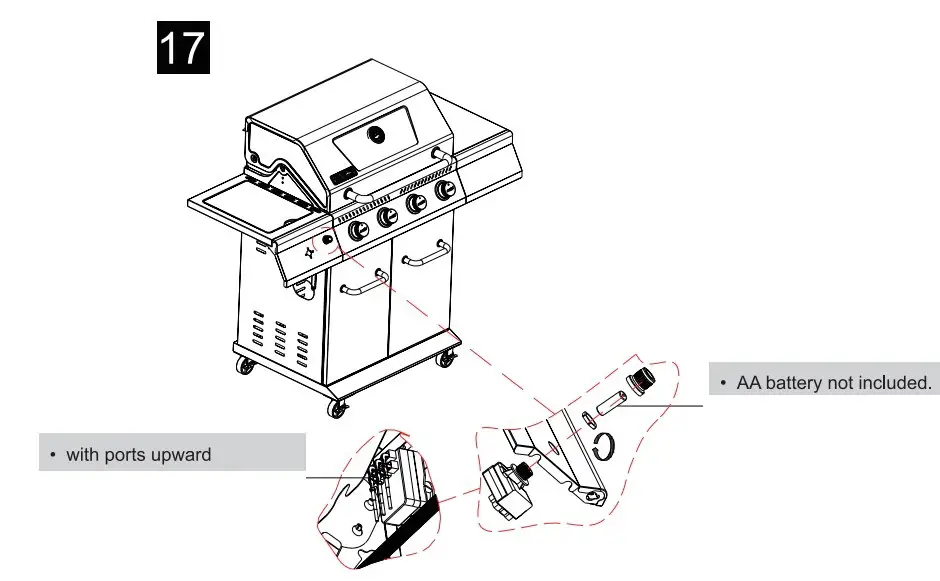 17

• AA battery not included.

• with ports upward