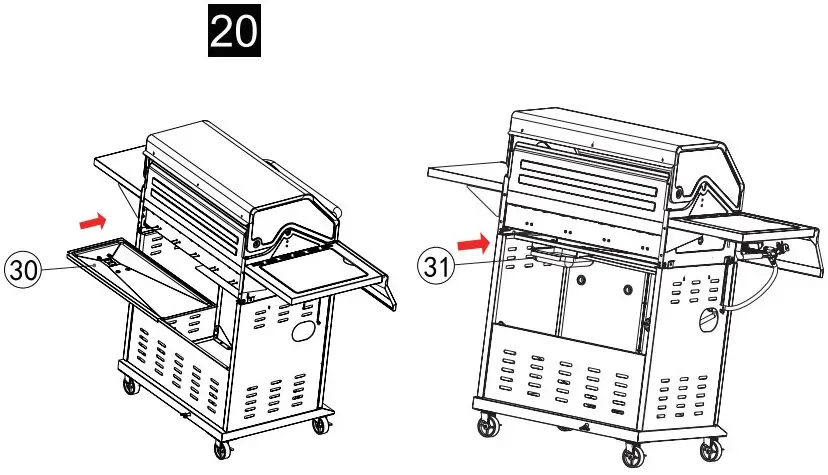 20

30

31