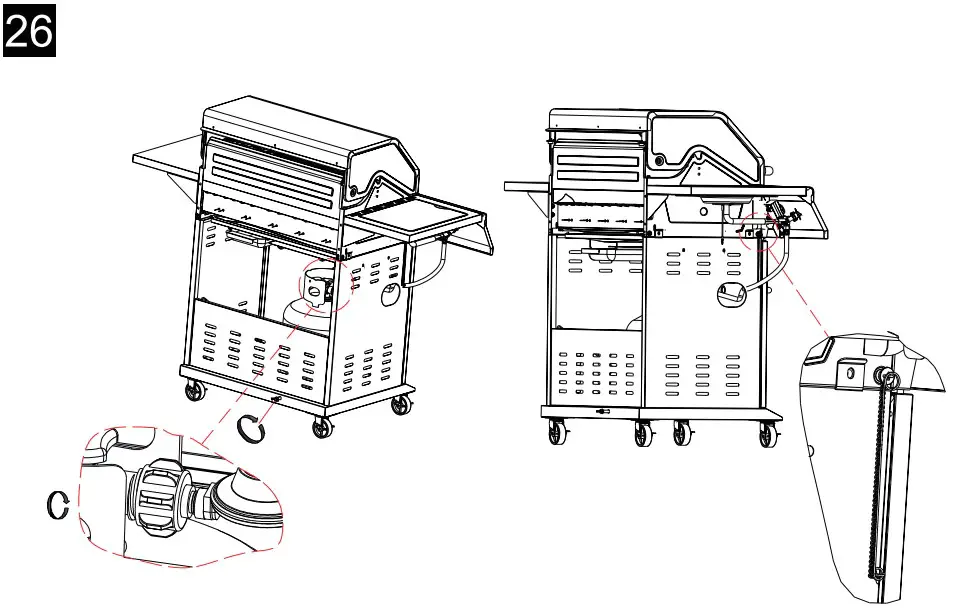 26