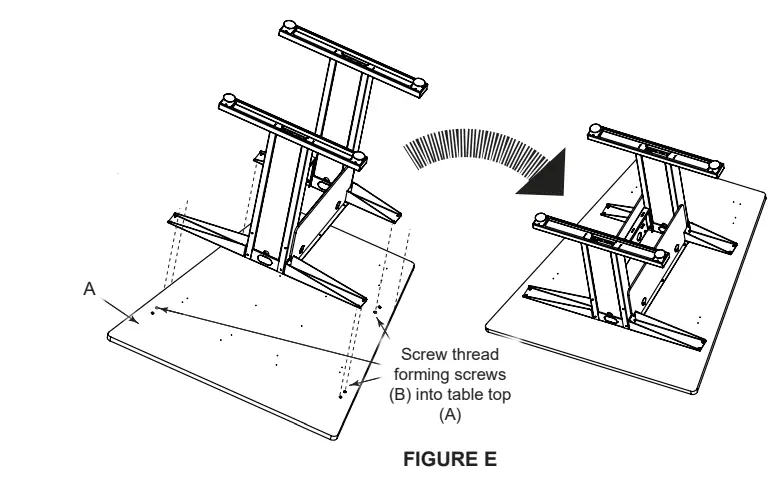 A

Screw thread forming screws (B) into table top (A)

FIGURE E