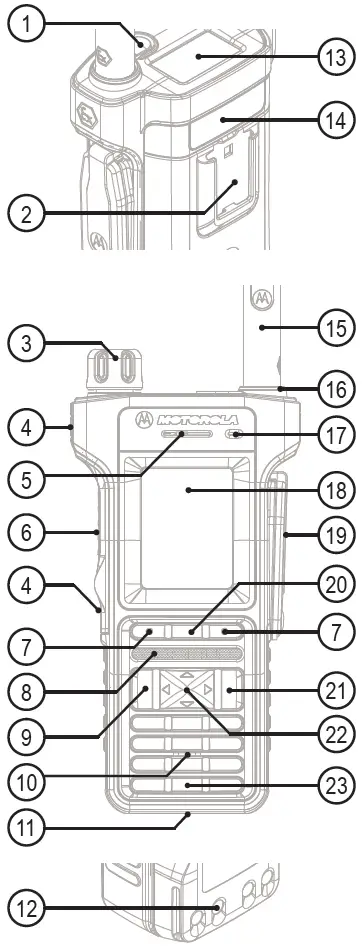 1
13
14
2
15
3
16
4
MOTOROLA
17
5
18
6
19
4
20
7
7
8
21
9
22
10
23
11
12