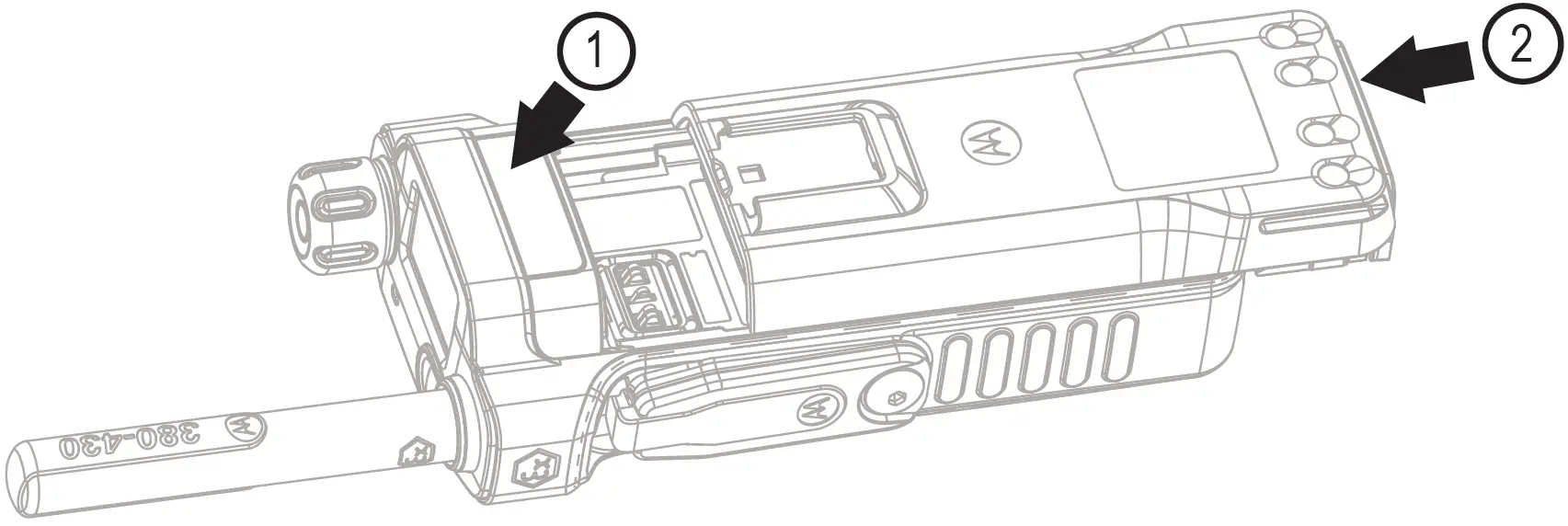 1

2

380-430