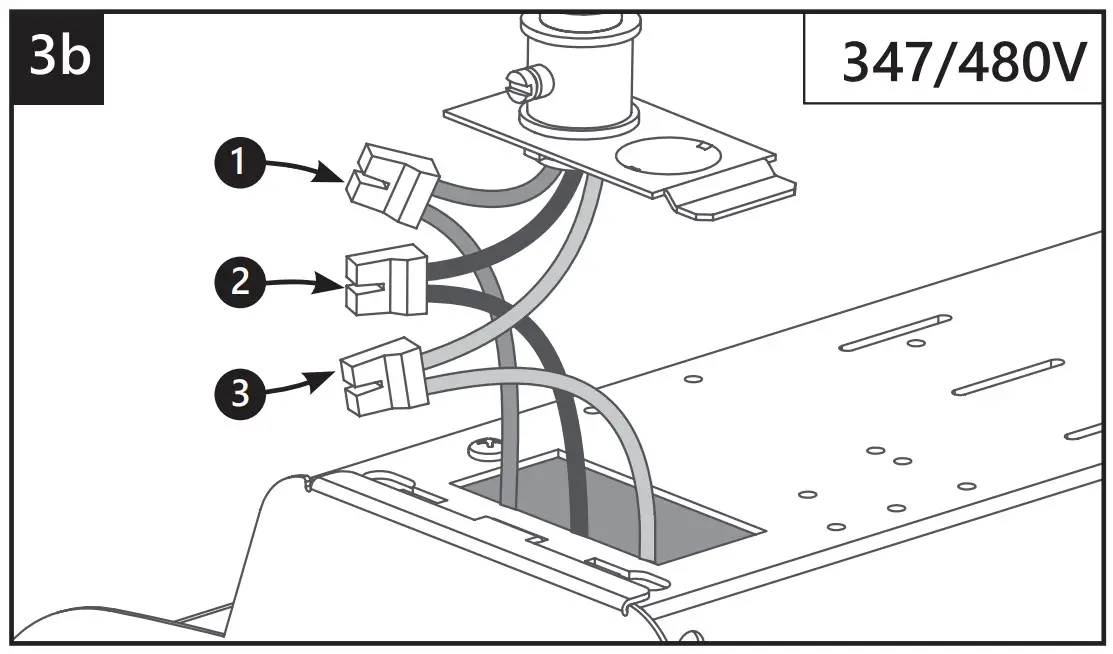 3b

347/480V

1

2

3