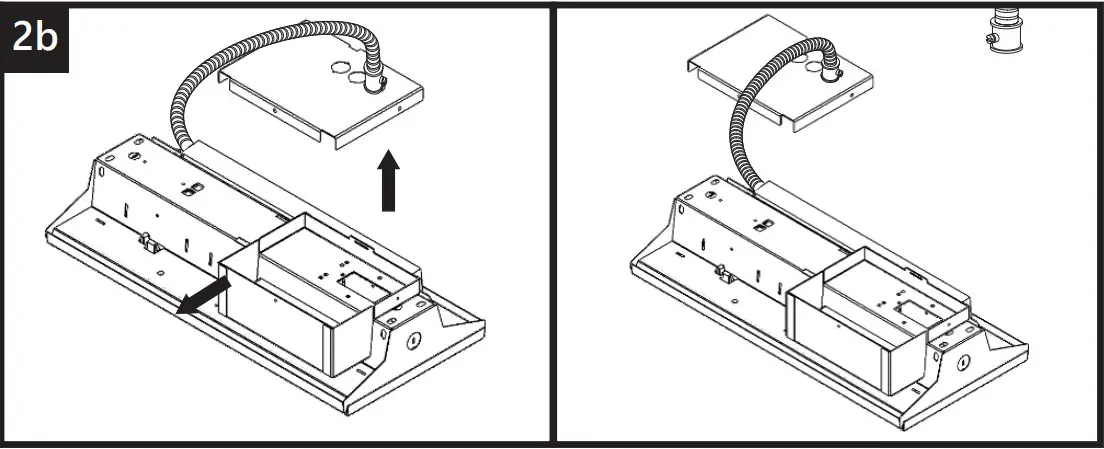 2b