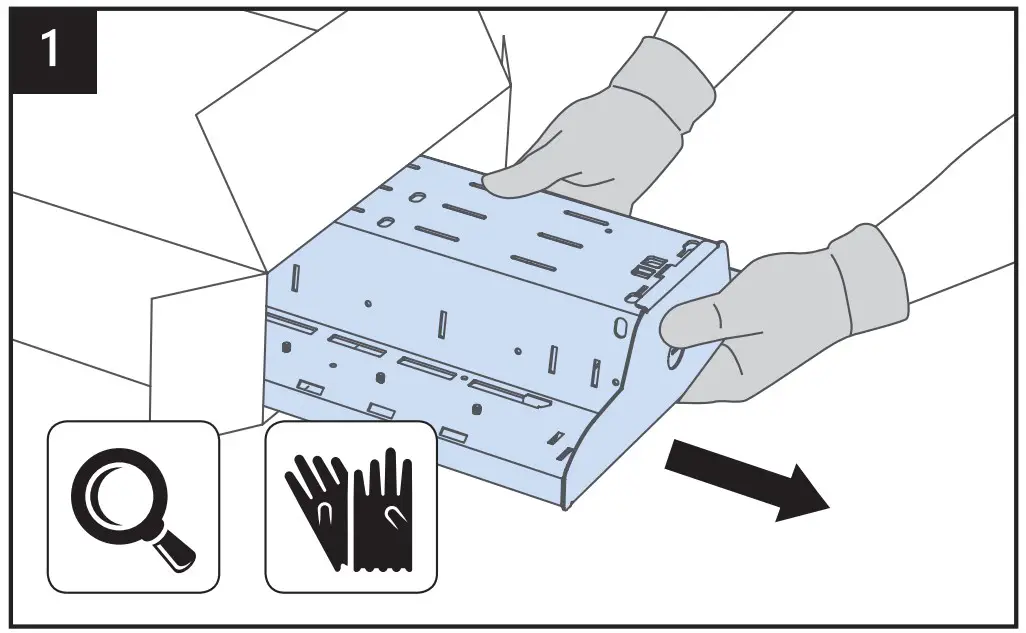 1