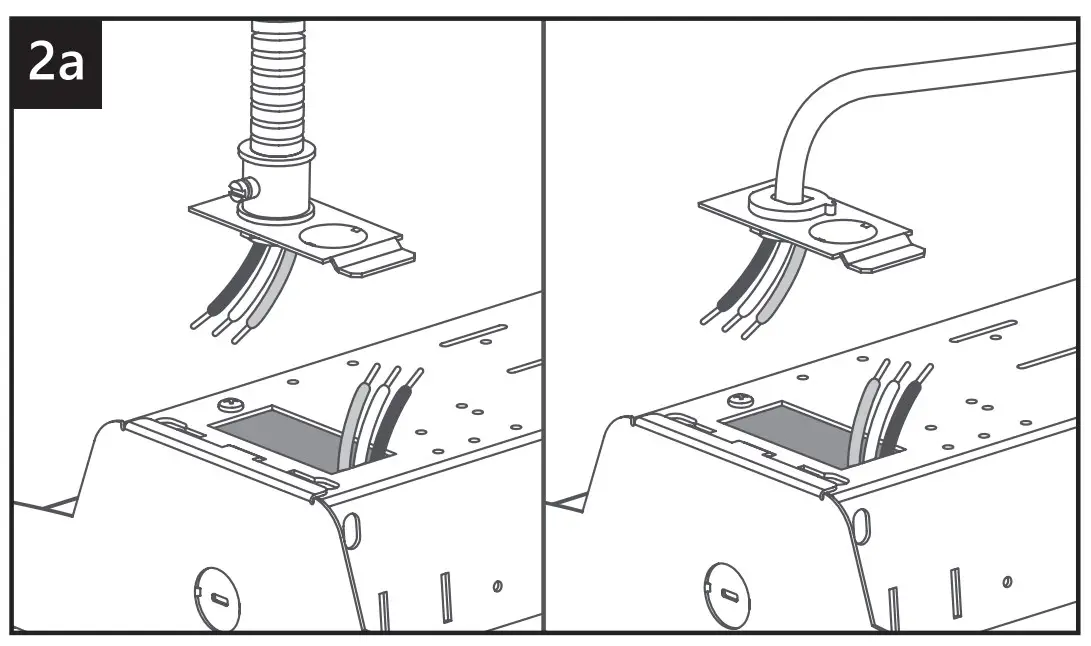 2a