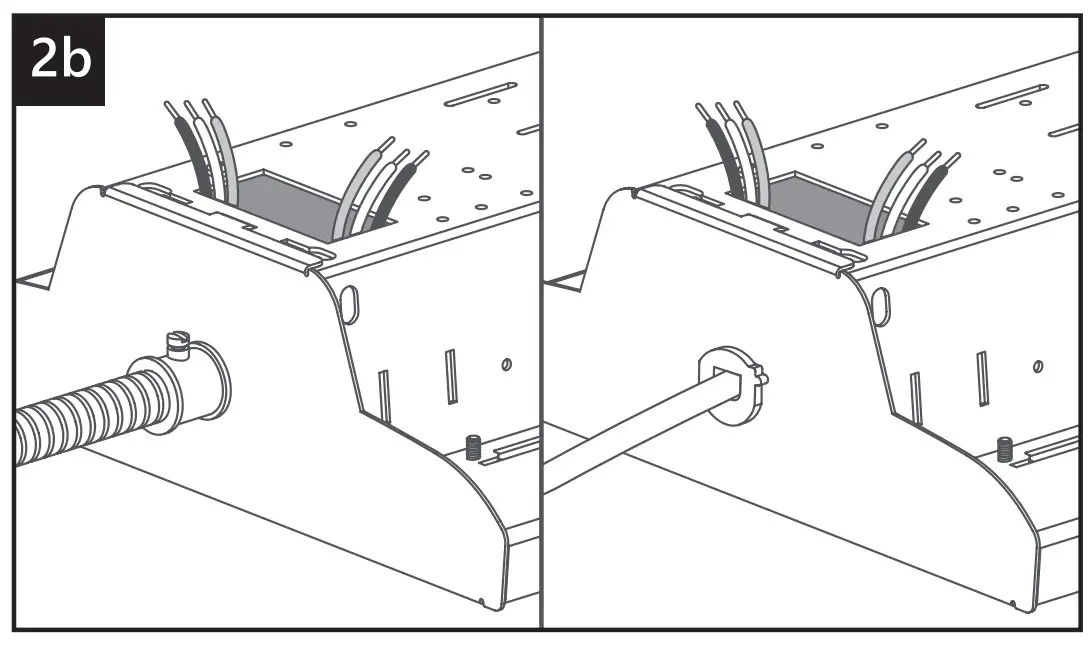 2b