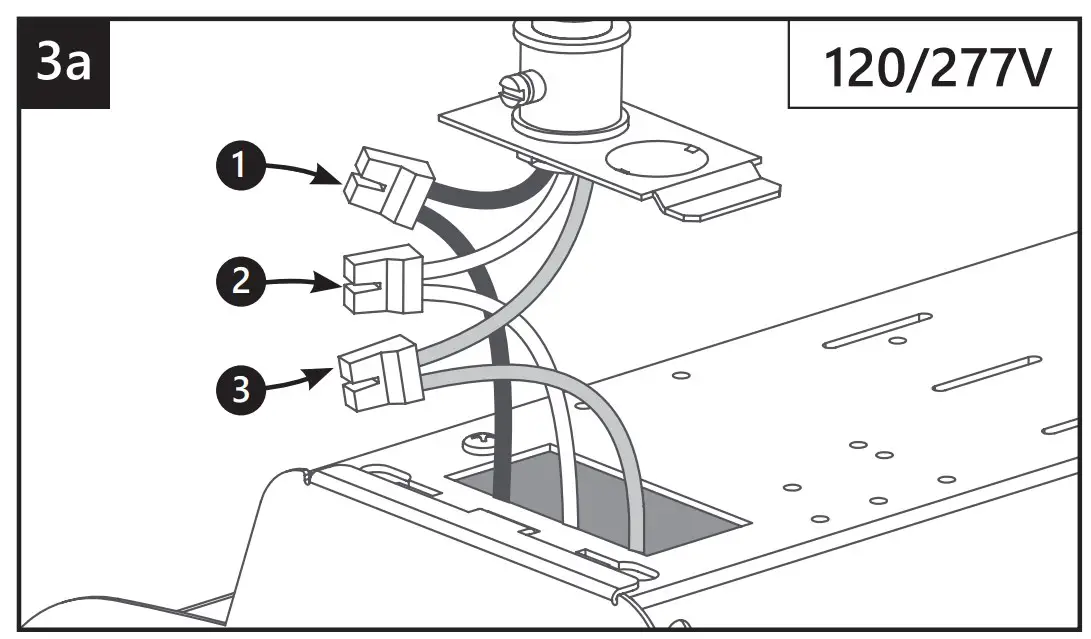 3a

120/277V

1

2

3