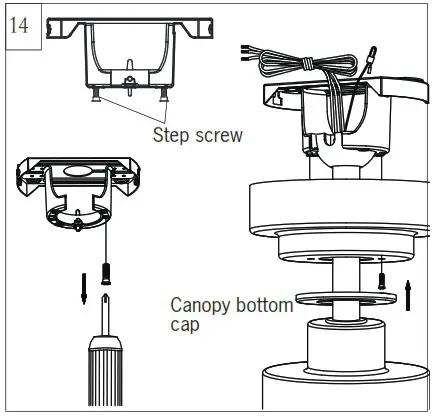 14

Step screw

Canopy bottom cap