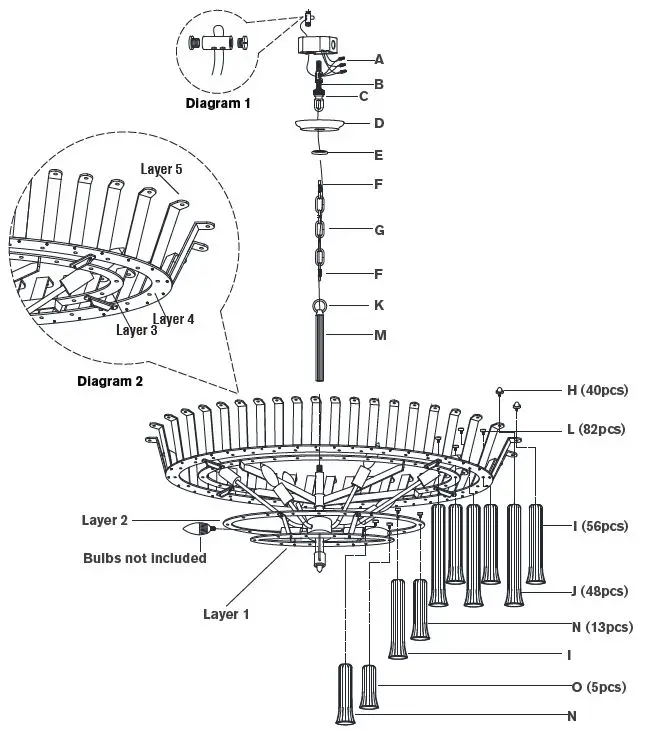 Diagram 1

A
B
C
D
E
F
G
F
K
M

Layer 5
Layer 4
Layer 3

Diagram 2

H (40pcs)
L (82pcs)

Layer 2
Bulbs not included
Layer 1

I (56pcs)
J (48pcs)
N (13pcs)
I
O (5pcs)
N