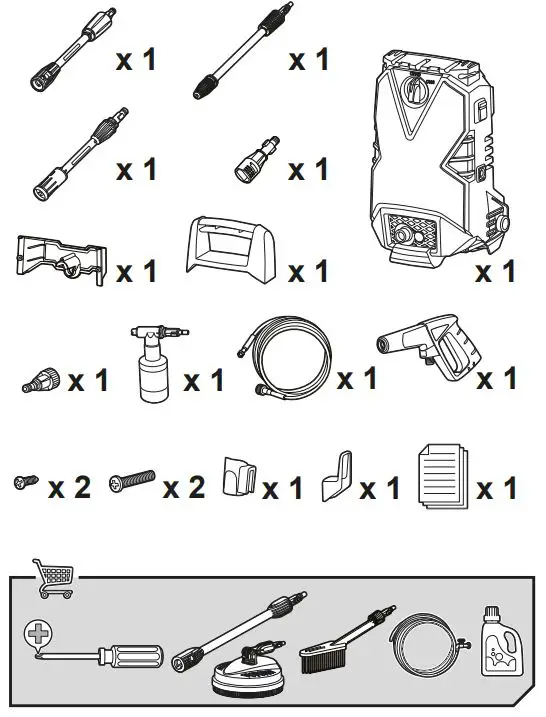 x 1
x 1
x 1
x 1
x 1
x 1
x 1
x 1
x 1
x 1
x 1
x 2
x 2
x 1
x 1
x 1