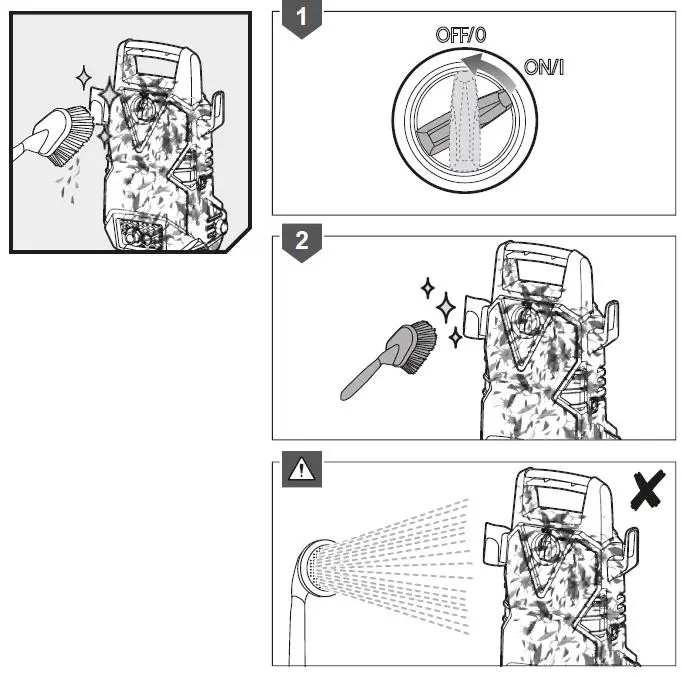 1

OFF/0

ON/I

2