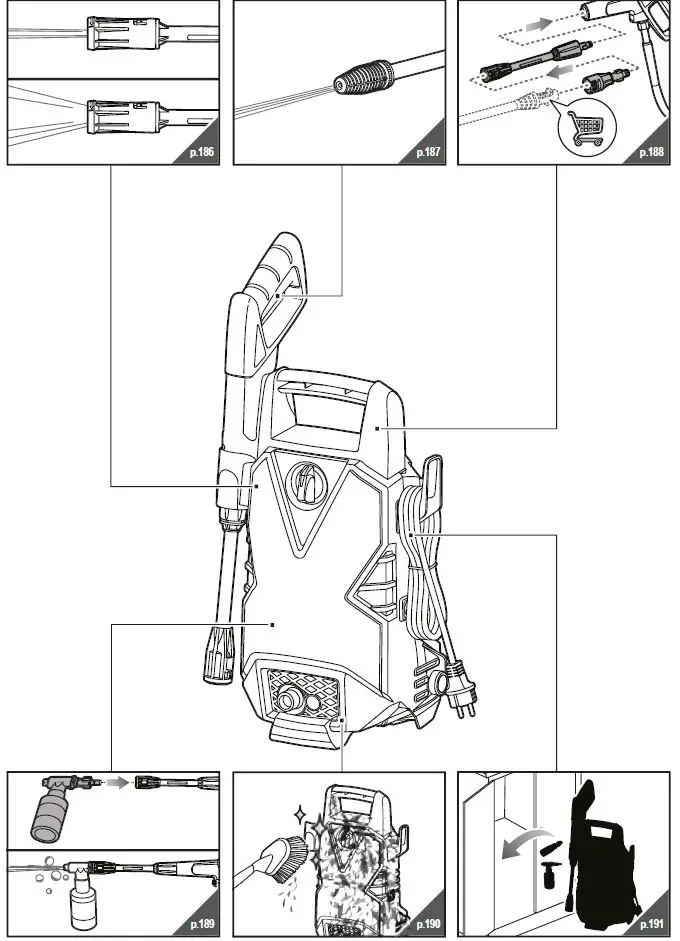 p.186

p.187

p.188

p.189

p.190

p.191