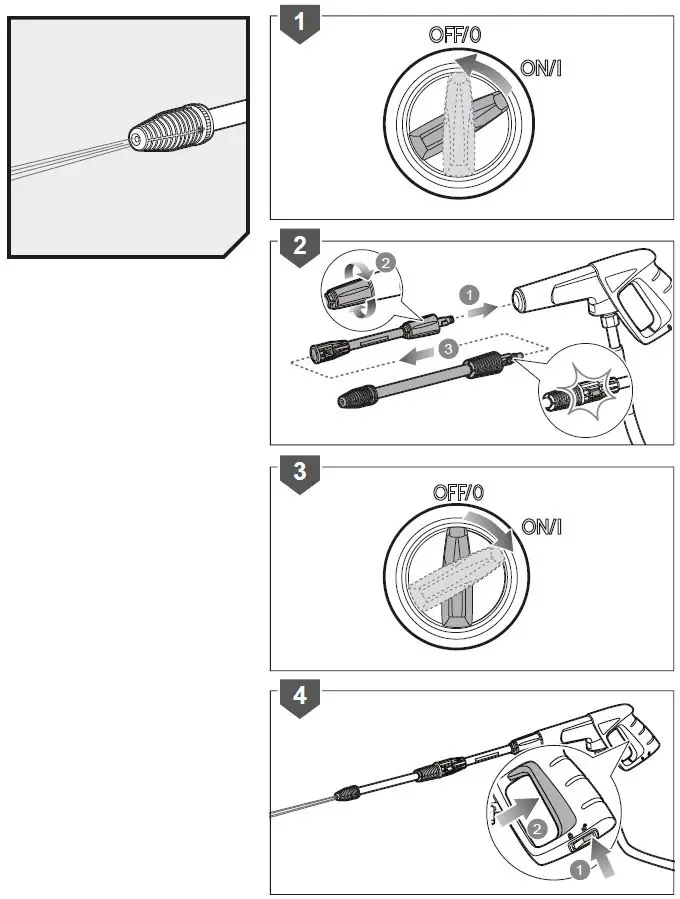 1
OFF/0
ON/I

2
2
1
3

3
OFF/0
ON/I

4
2
1