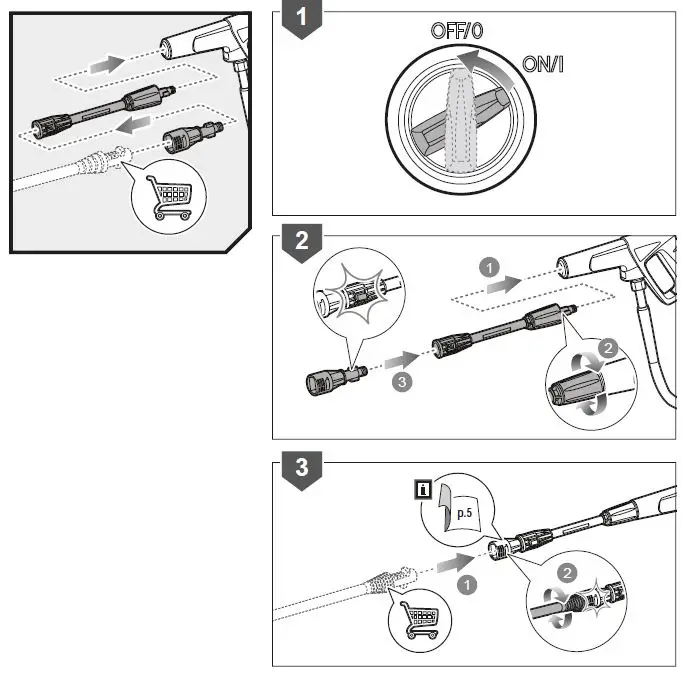 1

OFF/0

ON/I

2

1

2

3

3

i

p.5

1

2