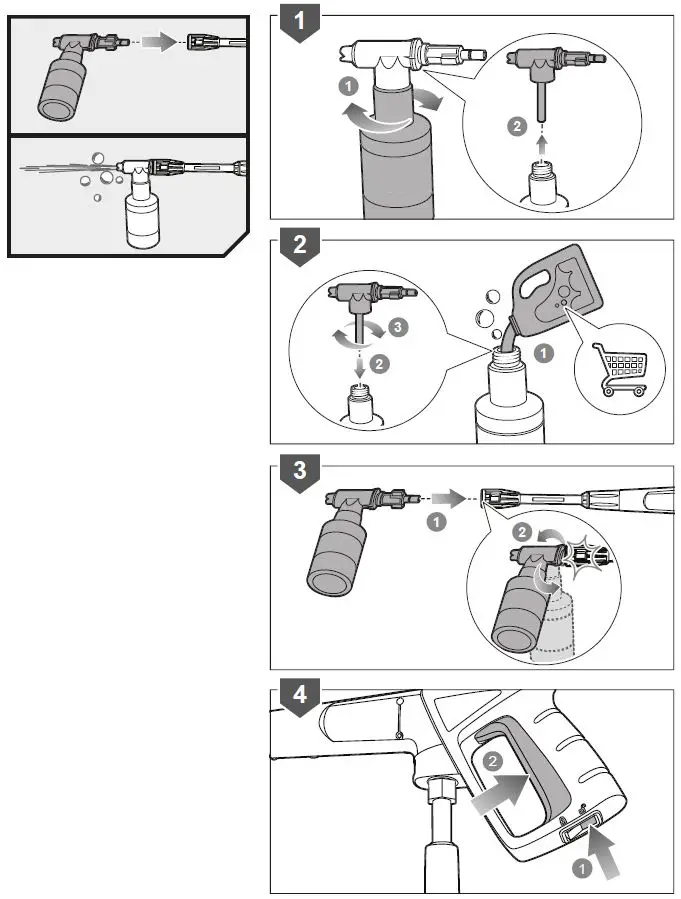 1
1
2

2
3
2
1

3
1
2

4
2
1